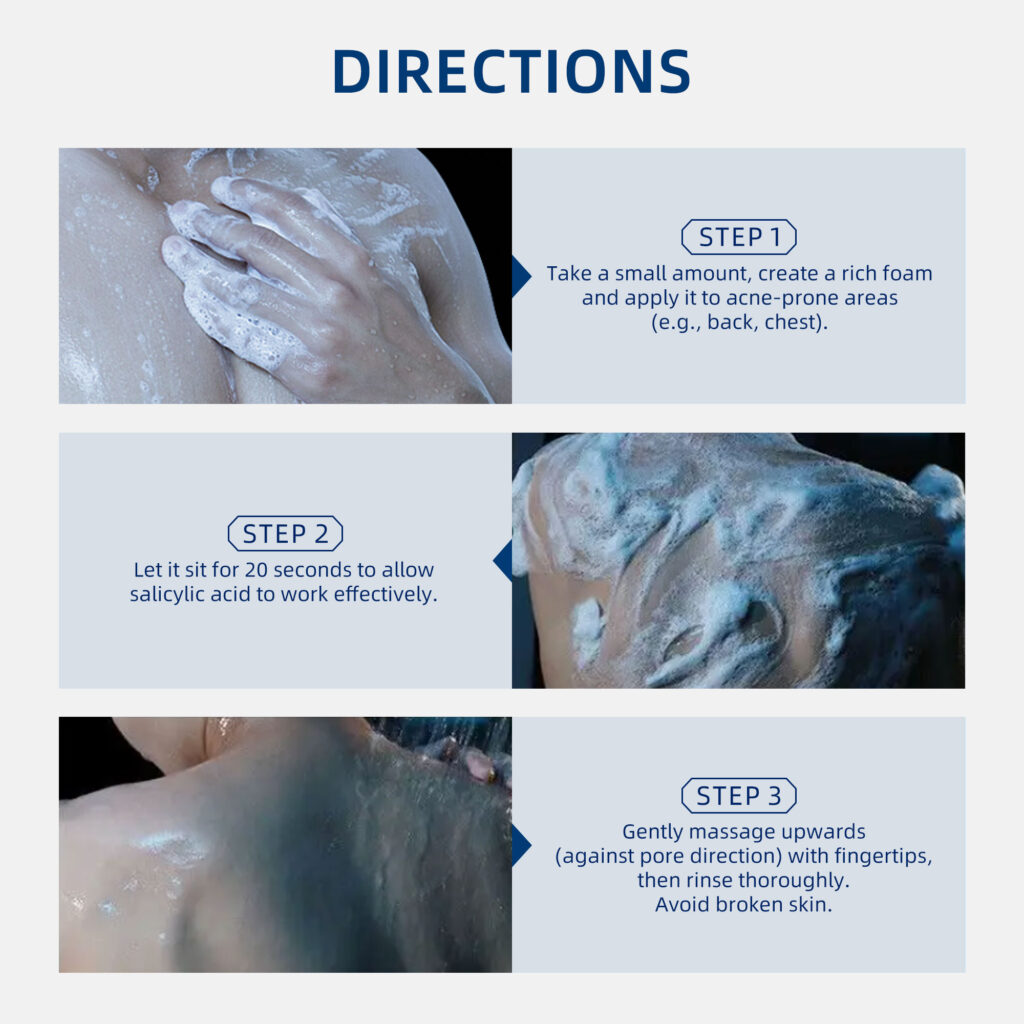 DIRECTIONS

STEP 1
Take a small amount, create a rich foam and apply it to acne-prone areas (e.g., back, chest).

STEP 2
Let it sit for 20 seconds to allow salicylic acid to work effectively.

STEP 3
Gently massage upwards (against pore direction) with fingertips, then rinse thoroughly.
Avoid broken skin.